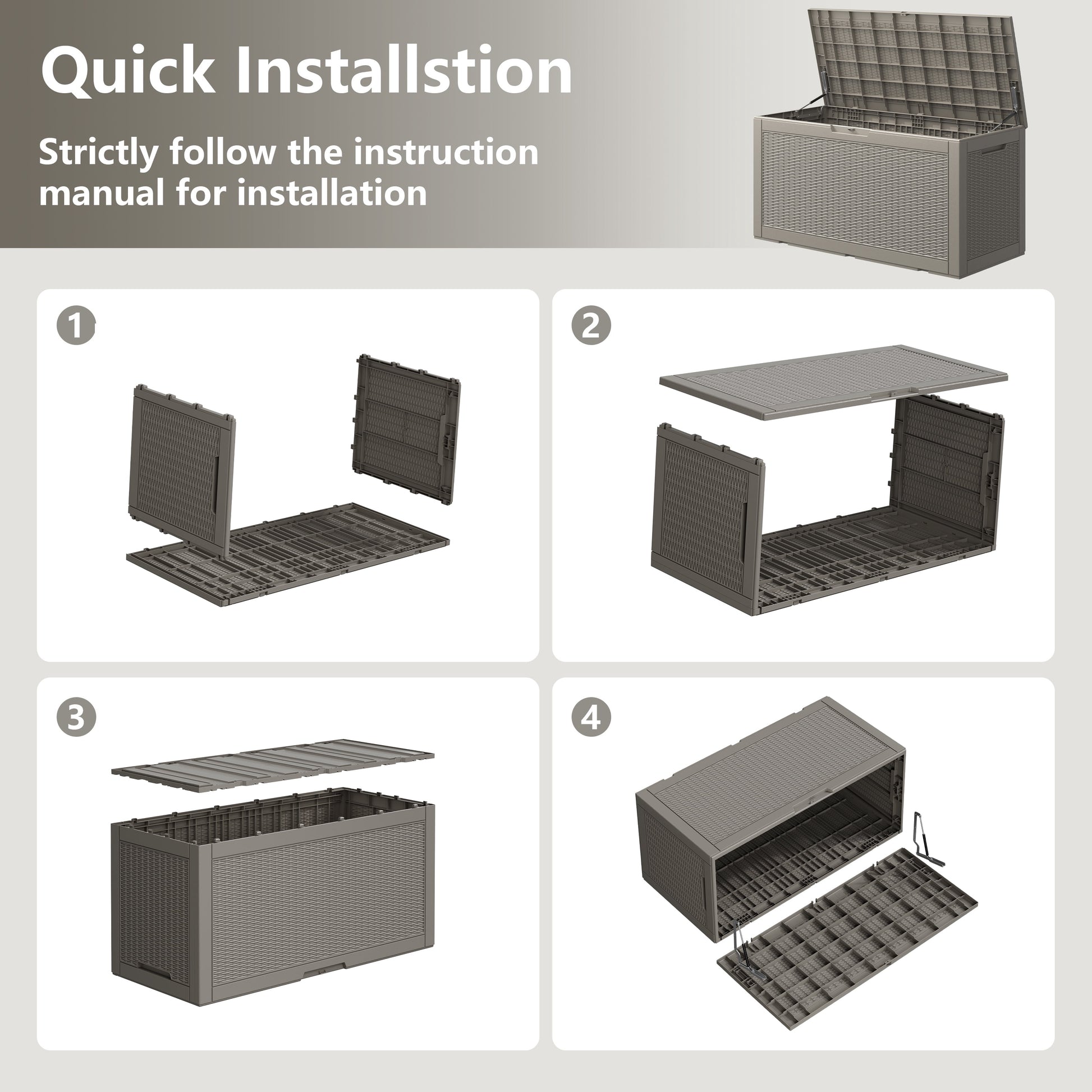 Quick Installstion

Strictly follow the instruction manual for installation

1

2

3

4